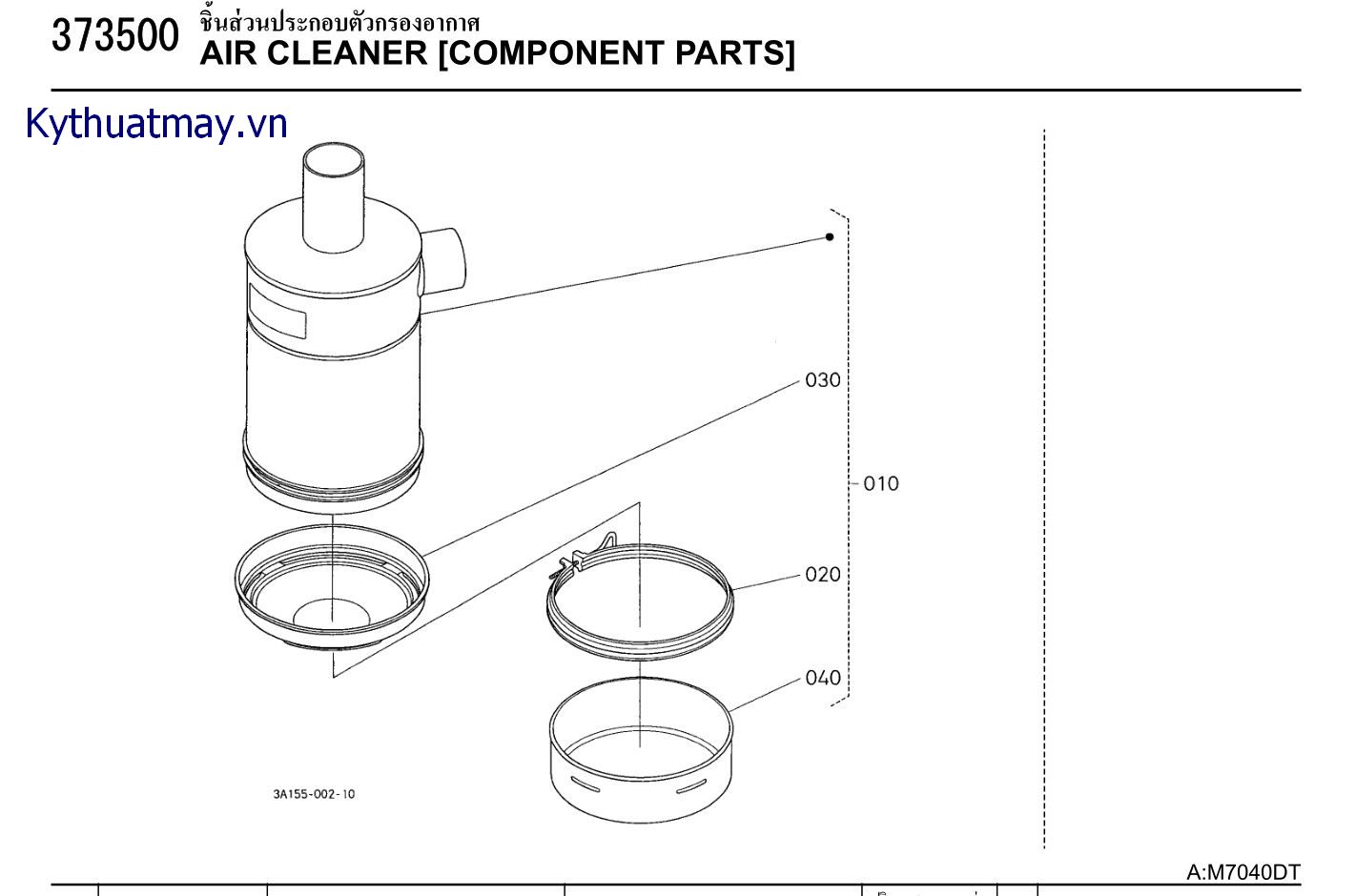 373500 ชิ้นส่วนประกอบตัวกรองอากาศ
AIR CLEANER [COMPONENT PARTS]

Kythuatmay.vn

030
010
020
040

3A155-002-10

A:M7040DT